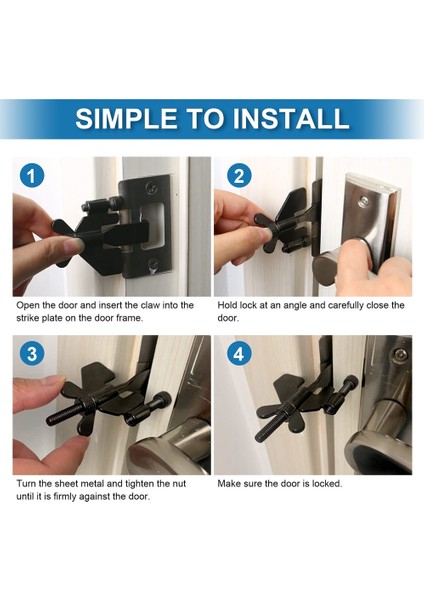 SIMPLE TO INSTALL

1

Open the door and insert the claw into the strike plate on the door frame.

2

Hold lock at an angle and carefully close the door.

3

Turn the sheet metal and tighten the nut until it is firmly against the door.

4

Make sure the door is locked.