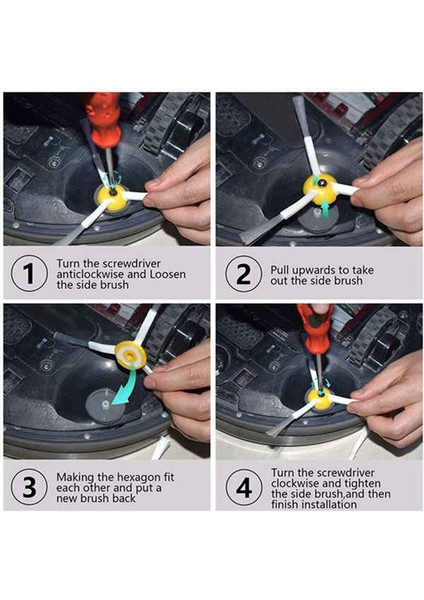 1 Turn the screwdriver anticlockwise and Loosen the side brush

2 Pull upwards to take out the side brush

3 Making the hexagon fit each other and put a new brush back

4 Turn the screwdriver clockwise and tighten the side brush,and then finish installation