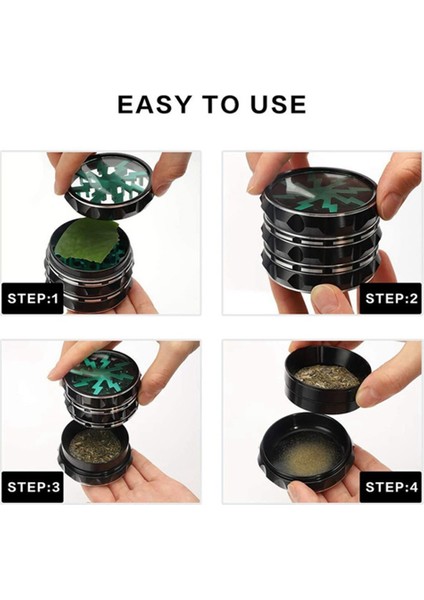 EASY TO USE

STEP:1

STEP:2

STEP:3

STEP:4