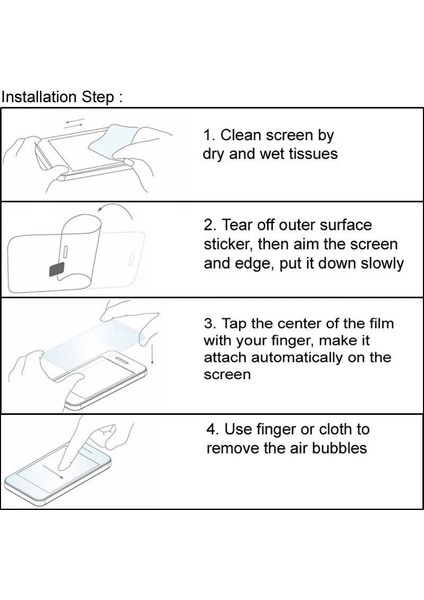 Installation Step :

1. Clean screen by dry and wet tissues

2. Tear off outer surface sticker, then aim the screen and edge, put it down slowly

3. Tap the center of the film with your finger, make it attach automatically on the screen

4. Use finger or cloth to remove the air bubbles