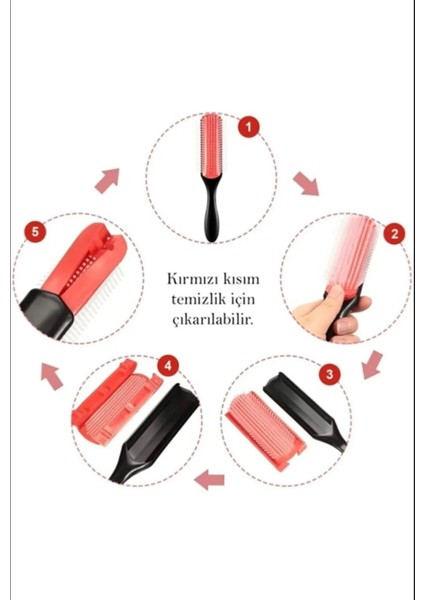 1

2

3

4

5

Kırmızı kısım temizlik için çıkarılabilir.