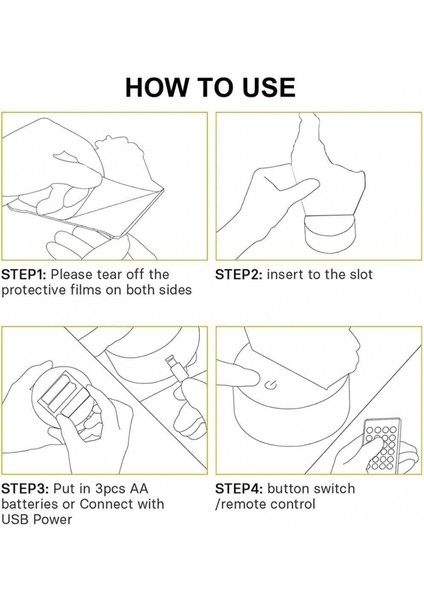 HOW TO USE

STEP1: Please tear off the protective films on both sides

STEP2: insert to the slot

STEP3: Put in 3pcs AA batteries or Connect with USB Power

STEP4: button switch /remote control