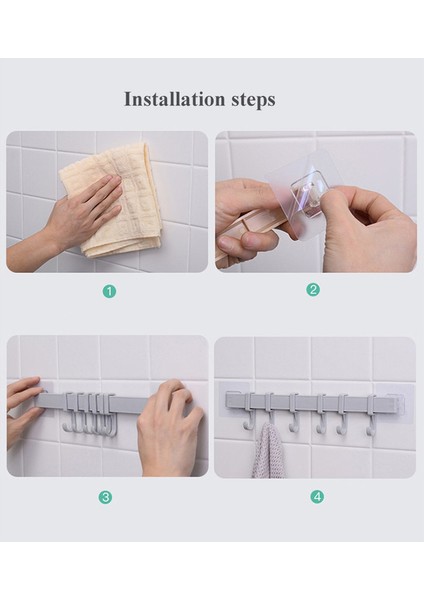 Installation steps

1

2

3

4