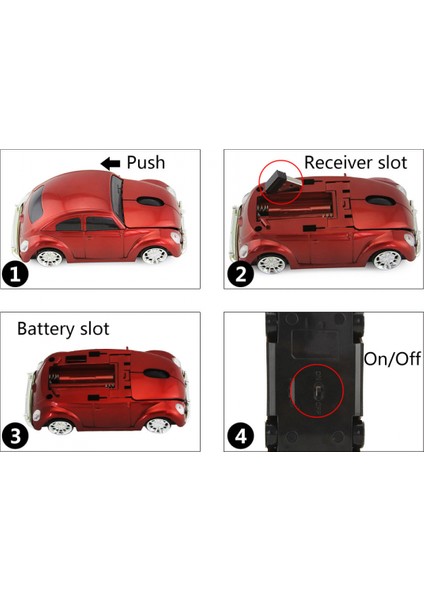 Push

1

Receiver slot

2

Battery slot

3

On/Off

4