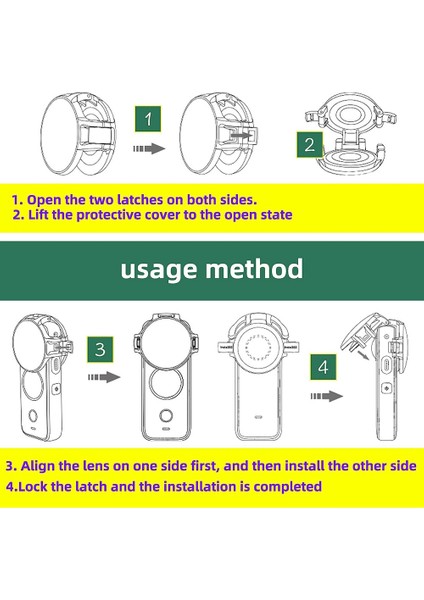 1

2

1. Open the two latches on both sides.
2. Lift the protective cover to the open state

usage method

3

4

3. Align the lens on one side first, and then install the other side
4.Lock the latch and the installation is completed