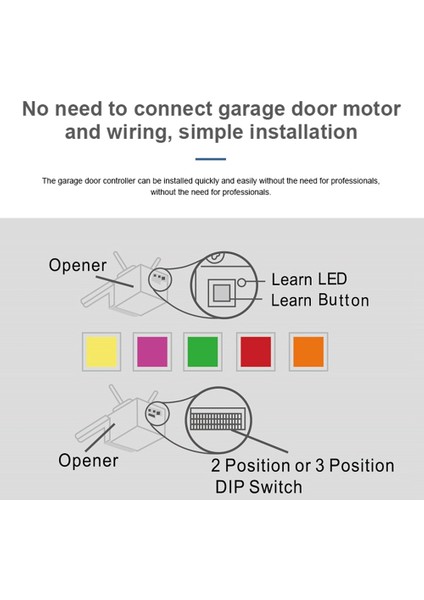 No need to connect garage door motor and wiring, simple installation

The garage door controller can be installed quickly and easily without the need for professionals, without the need for professionals.

Opener

Learn LED

Learn Button

Opener

2 Position or 3 Position DIP Switch