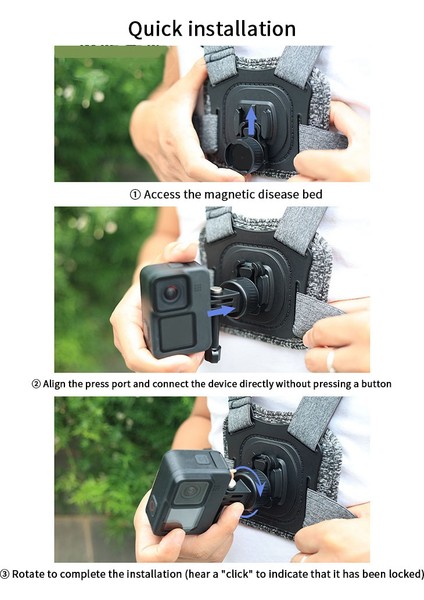 Quick installation

① Access the magnetic disease bed

② Align the press port and connect the device directly without pressing a button

③ Rotate to complete the installation (hear a "click" to indicate that it has been locked)