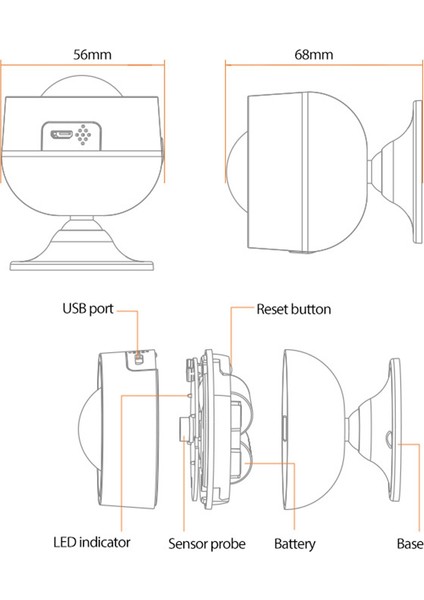 56mm

68mm

USB port

Reset button

LED indicator

Sensor probe

Battery

Base