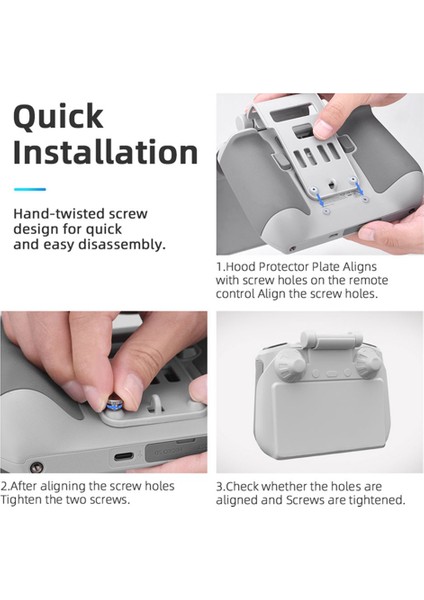 Quick Installation

Hand-twisted screw design for quick and easy disassembly.

1.Hood Protector Plate Aligns with screw holes on the remote control Align the screw holes.

2.After aligning the screw holes Tighten the two screws.

3.Check whether the holes are aligned and Screws are tightened.