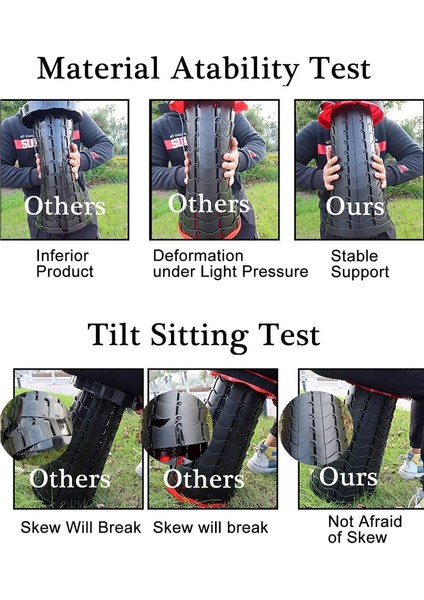 Material Atability Test

Others

Inferior Product

Others

Deformation under Light Pressure

Ours

Stable Support

Tilt Sitting Test

Others

Skew Will Break

Others

Skew will break

Ours

Not Afraid of Skew