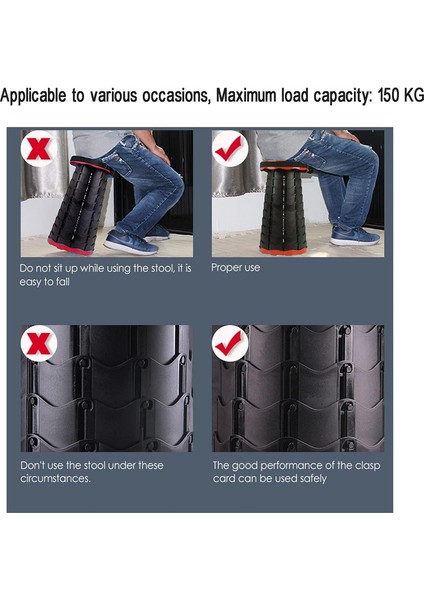 Applicable to various occasions, Maximum load capacity: 150 KG

Do not sit up while using the stool, it is easy to fall

Proper use

Don't use the stool under these circumstances.

The good performance of the clasp card can be used safely