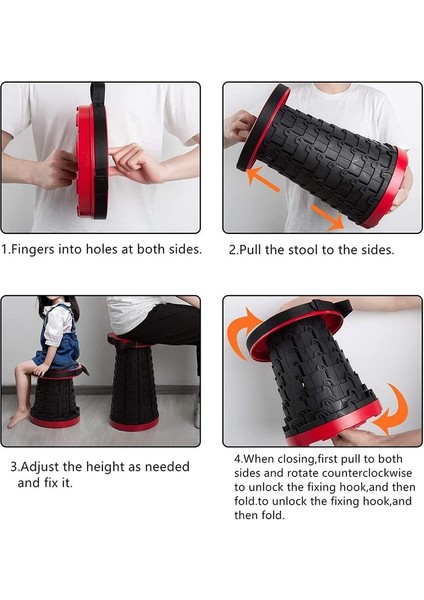 1.Fingers into holes at both sides.

2.Pull the stool to the sides.

3.Adjust the height as needed and fix it.

4.When closing,first pull to both sides and rotate counterclockwise to unlock the fixing hook,and then fold.to unlock the fixing hook,and then fold.