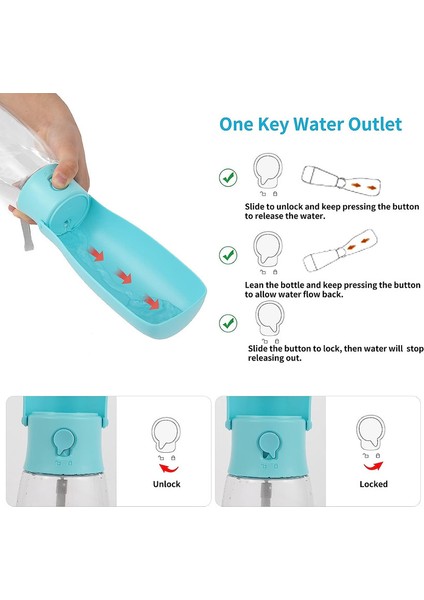 One Key Water Outlet

Slide to unlock and keep pressing the button to release the water.

Lean the bottle and keep pressing the button to allow water flow back.

Slide the button to lock, then water will stop releasing out.

Unlock

Locked