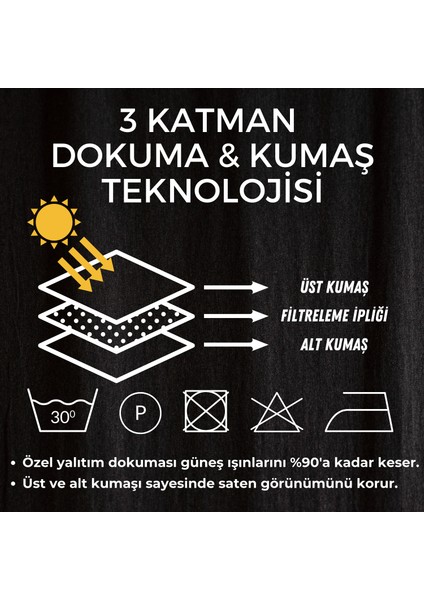 3 KATMAN DOKUMA & KUMAŞ TEKNOLOJİSİ

ÜST KUMAŞ
FİLTRELEME İPLİĞİ
ALT KUMAŞ

$30^0$

P

• Özel yalıtım dokuması güneş ışınlarını %90'a kadar keser.
• Üst ve alt kumaşı sayesinde saten görünümünü korur.