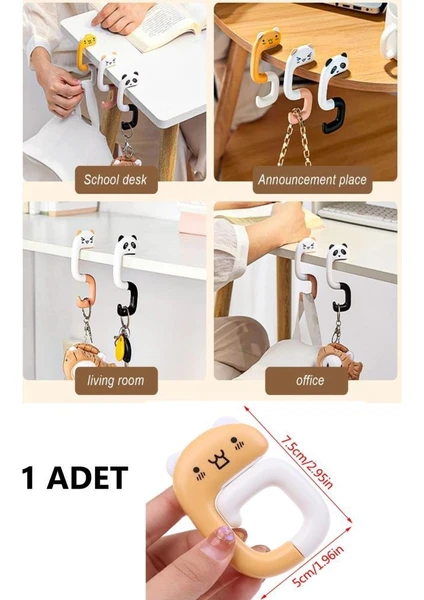 School desk

Announcement place

living room

office

1 ADET

7.5cm/2.95in

5cm/1.96in