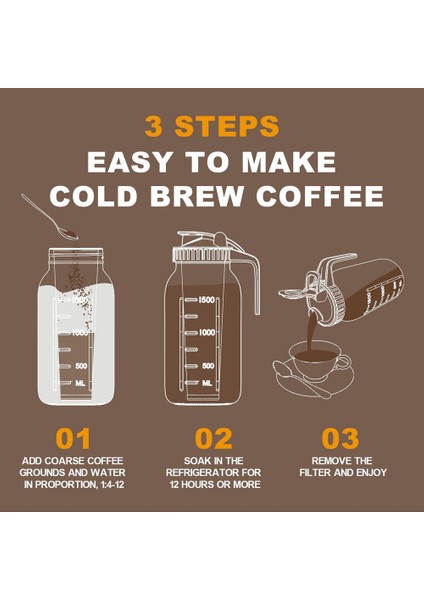 3 STEPS
EASY TO MAKE
COLD BREW COFFEE

1500
1000
500
ML

1500
1000
500
ML

01
ADD COARSE COFFEE GROUNDS AND WATER IN PROPORTION, 1:4-12

02
SOAK IN THE REFRIGERATOR FOR 12 HOURS OR MORE

03
REMOVE THE FILTER AND ENJOY