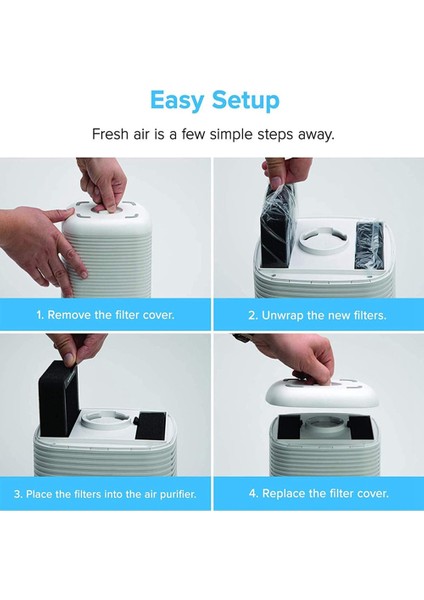 Easy Setup

Fresh air is a few simple steps away.

1. Remove the filter cover.

2. Unwrap the new filters.

3. Place the filters into the air purifier.

4. Replace the filter cover.