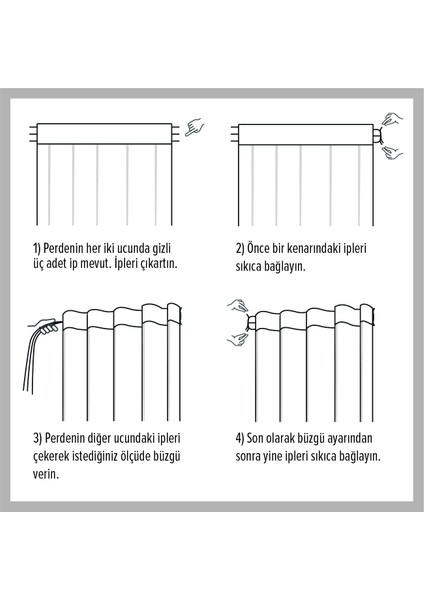 1) Perdenin her iki ucunda gizli üç adet ip mevut. İpleri çıkartın.

2) Önce bir kenarındaki ipleri sıkıca bağlayın.

3) Perdenin diğer ucundaki ipleri çekerek istediğiniz ölçüde büzgü verin.

4) Son olarak büzgü ayarından sonra yine ipleri sıkıca bağlayın.