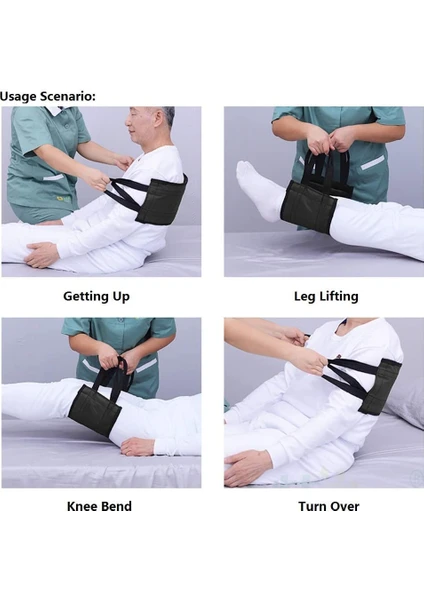 Usage Scenario:

Getting Up

Leg Lifting

Knee Bend

Turn Over