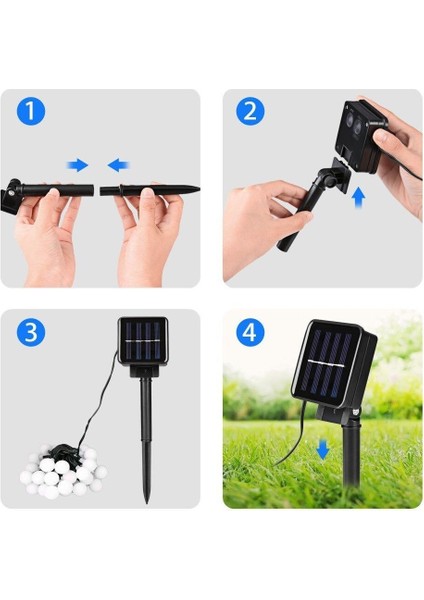 1

2

3

4