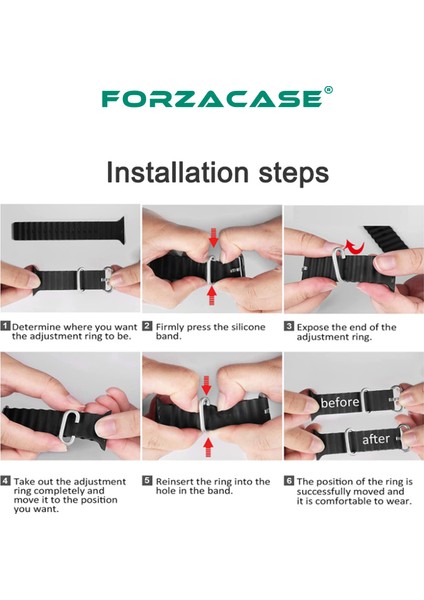 FORZACASE®

Installation steps

1 Determine where you want the adjustment ring to be.

2 Firmly press the silicone band.

3 Expose the end of the adjustment ring.

before

after

4 Take out the adjustment ring completely and move it to the position you want.

5 Reinsert the ring into the hole in the band.

6 The position of the ring is successfully moved and it is comfortable to wear.