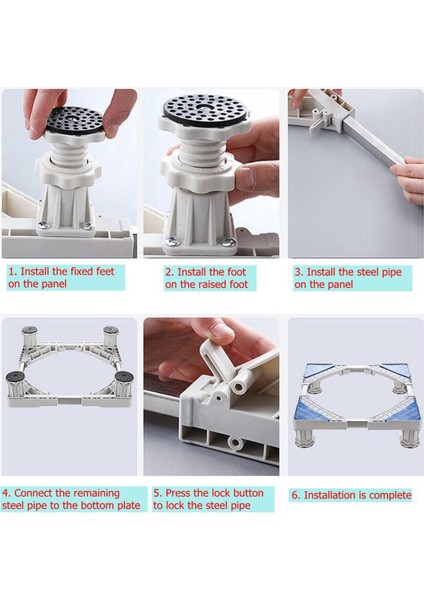 1. Install the fixed feet on the panel

2. Install the foot on the raised foot

3. Install the steel pipe on the panel

4. Connect the remaining steel pipe to the bottom plate

5. Press the lock button to lock the steel pipe

6. Installation is complete