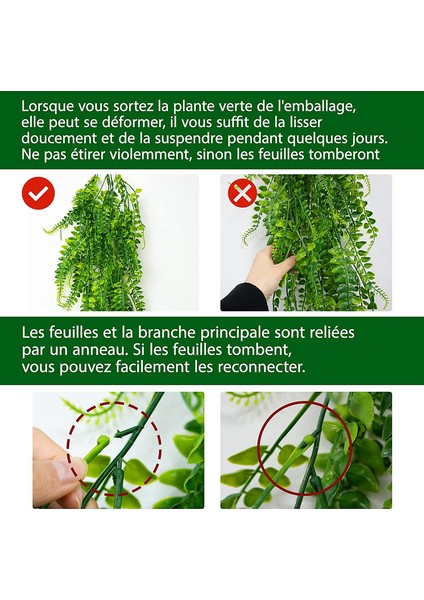 Lorsque vous sortez la plante verte de l'emballage, elle peut se déformer, il vous suffit de la lisser doucement et de la suspendre pendant quelques jours. Ne pas étirer violemment, sinon les feuilles tomberont

Les feuilles et la branche principale sont reliées par un anneau. Si les feuilles tombent, vous pouvez facilement les reconnecter.