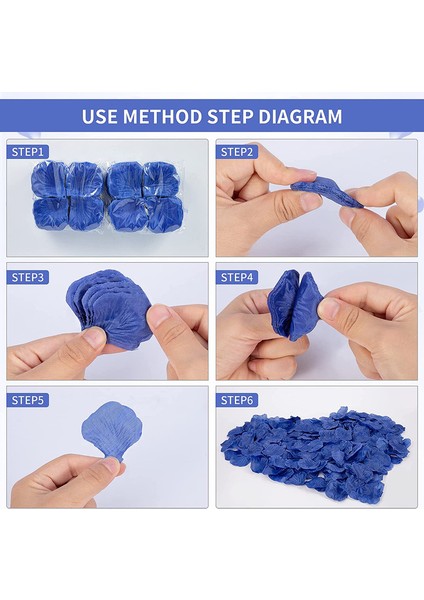 USE METHOD STEP DIAGRAM

STEP1

STEP2

STEP3

STEP4

STEP5

STEP6