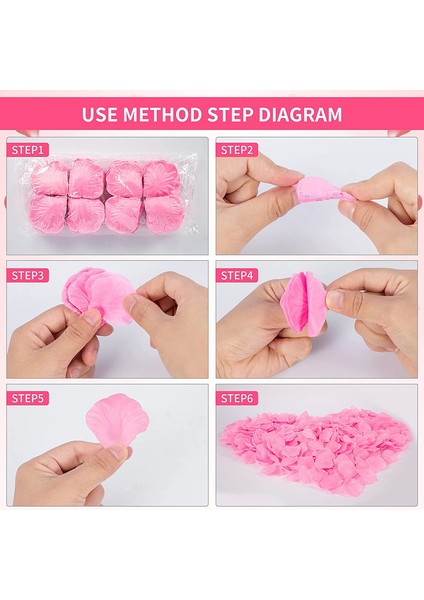 USE METHOD STEP DIAGRAM

STEP1

STEP2

STEP3

STEP4

STEP5

STEP6