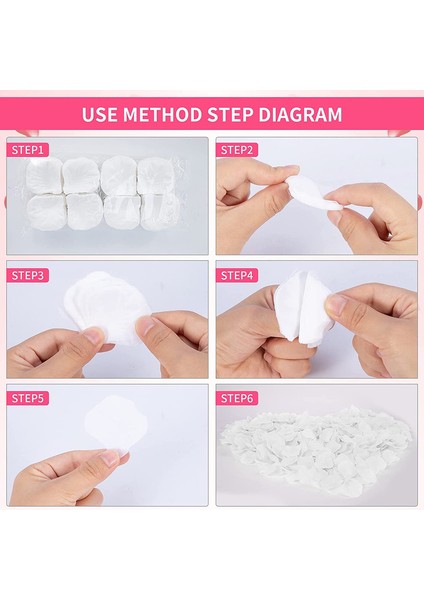 USE METHOD STEP DIAGRAM

STEP1

STEP2

STEP3

STEP4

STEP5

STEP6