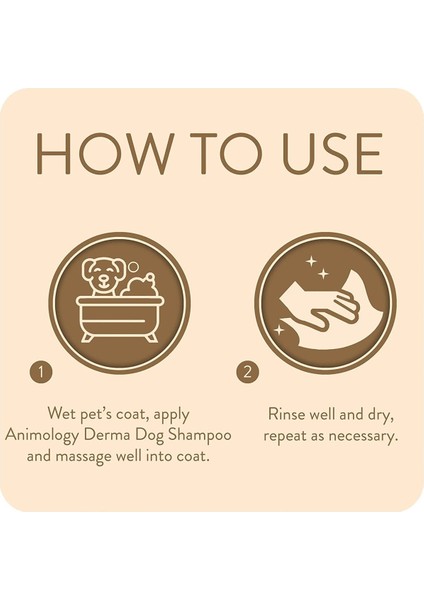 HOW TO USE

1

Wet pet's coat, apply Animology Derma Dog Shampoo and massage well into coat.

2

Rinse well and dry, repeat as necessary.