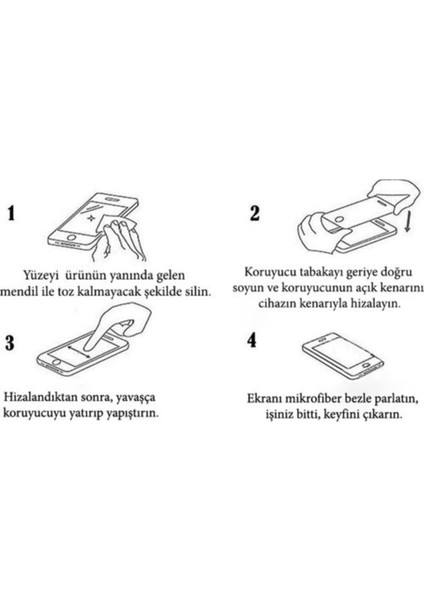 1

Yüzeyi ürünün yanında gelen mendil ile toz kalmayacak şekilde silin.

2

Koruyucu tabakayı geriye doğru soyun ve koruyucunun açık kenarını cihazın kenarıyla hizalayın.

3

Hizalandıktan sonra, yavaşça koruyucuyu yatırıp yapıştırın.

4

Ekranı mikrofiber bezle parlatın, işiniz bitti, keyfini çıkarın.