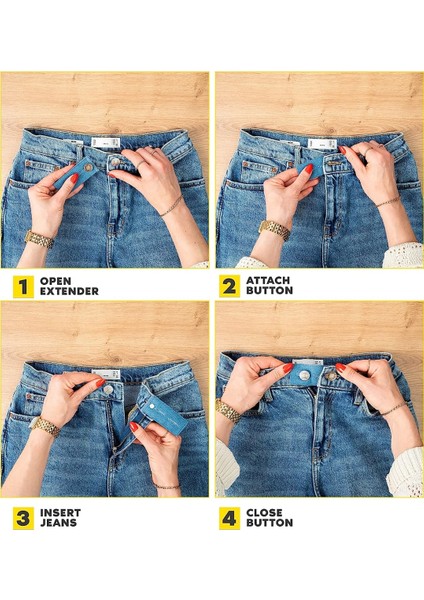 1 OPEN EXTENDER

2 ATTACH BUTTON

3 INSERT JEANS

4 CLOSE BUTTON