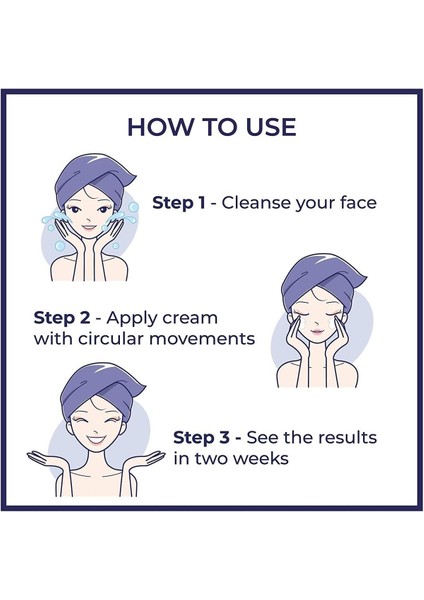 HOW TO USE

Step 1 - Cleanse your face

Step 2 - Apply cream with circular movements

Step 3 - See the results in two weeks