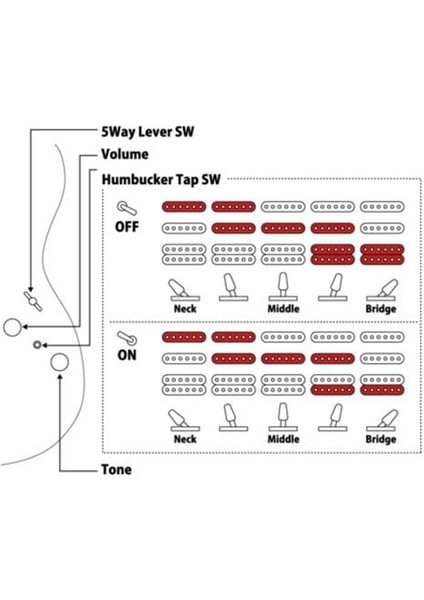 5Way Lever SW
Volume
Humbucker Tap SW

OFF

Neck
Middle
Bridge

ON

Neck
Middle
Bridge

Tone