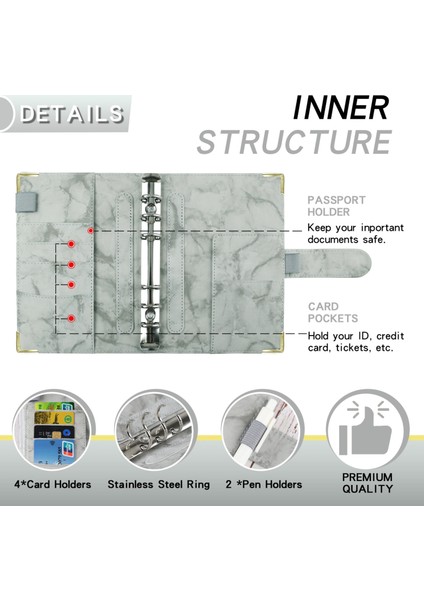 DETAILS

INNER STRUCTURE

PASSPORT HOLDER
Keep your inportant documents safe.

CARD POCKETS
Hold your ID, credit card, tickets, etc.

4*Card Holders

Stainless Steel Ring

2 *Pen Holders

PREMIUM QUALITY