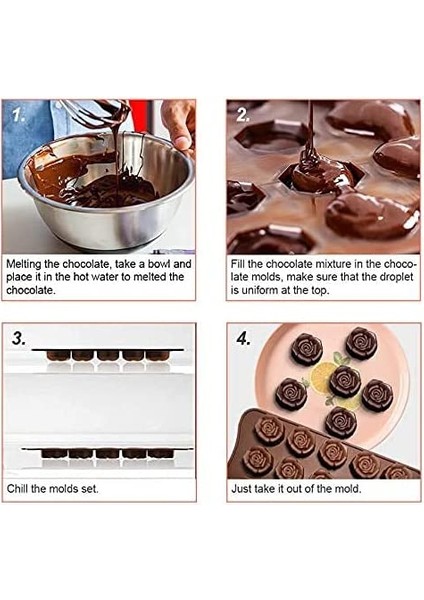 1.

Melting the chocolate, take a bowl and place it in the hot water to melted the chocolate.

2.

Fill the chocolate mixture in the chocolate molds, make sure that the droplet is uniform at the top.

3.

Chill the molds set.

4.

Just take it out of the mold.