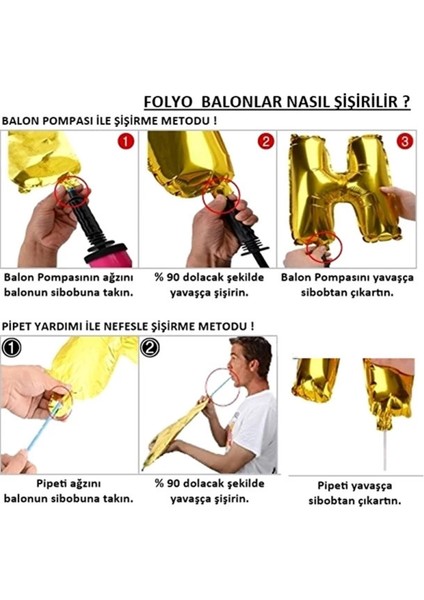 FOLYO BALONLAR NASIL ŞİŞİRİLİR ?

BALON POMPASI İLE ŞİŞİRME METODU !

1

2

3

Balon Pompasının ağzını balonun sibobuna takın.

% 90 dolacak şekilde yavaşça şişirin.

Balon Pompasını yavaşça sibobtan çıkartın.

PİPET YARDIMI İLE NEFESLE ŞİŞİRME METODU !

1

2

Pipeti ağzını balonun sibobuna takın.

% 90 dolacak şekilde yavaşça şişirin.

Pipeti yavaşça sibobtan çıkartın.