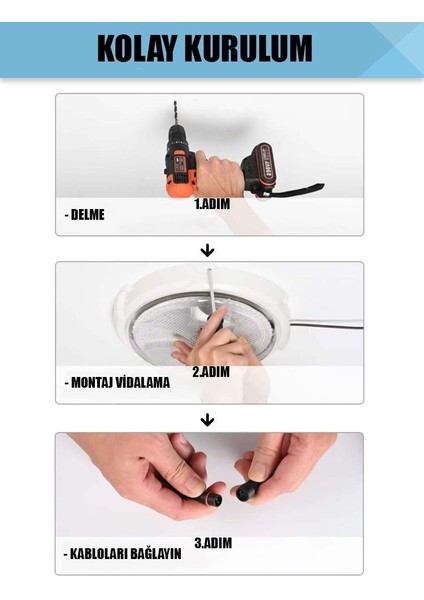 KOLAY KURULUM

1.ADIM

- DELME

2.ADIM

- MONTAJ VİDALAMA

3.ADIM

- KABLOLARI BAĞLAYIN