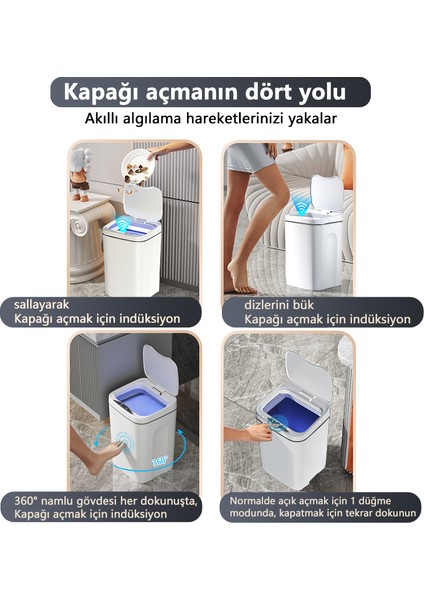 Kapağı açmanın dört yolu
Akıllı algılama hareketlerinizi yakalar

sallayarak
Kapağı açmak için indüksiyon

dizlerini bük
Kapağı açmak için indüksiyon

360°

360° namlu gövdesi her dokunuşta,
Kapağı açmak için indüksiyon

Normalde açık açmak için 1 düğme modunda, kapatmak için tekrar dokunun