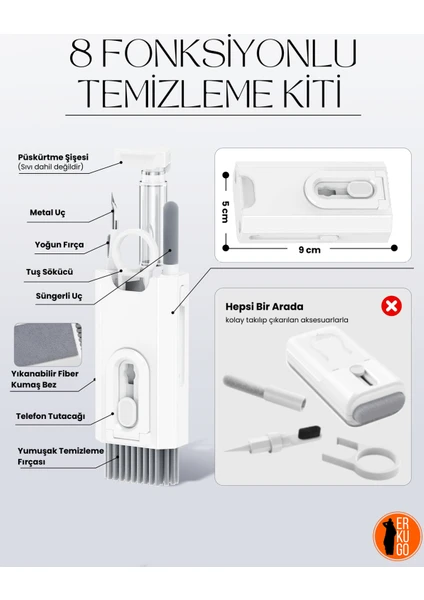 8 FONKSİYONLU
TEMİZLEME KİTİ

Püskürtme Şişesi
(Sıvı dahil değildir)

Metal Uç

Yoğun Fırça

Tuş Sökücü

Süngerli Uç

Yıkanabilir Fiber Kumaş Bez

Telefon Tutacağı

Yumuşak Temizleme Fırçası

5 cm

9 cm

Hepsi Bir Arada
kolay takılıp çıkarılan aksesuarlarla

ER
KU
GO