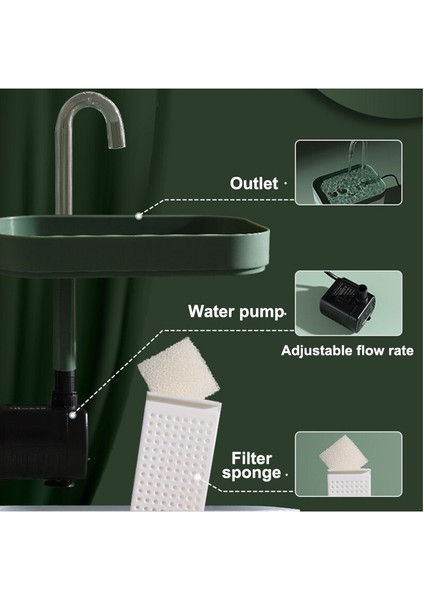 Outlet

Water pump

Adjustable flow rate

Filter sponge