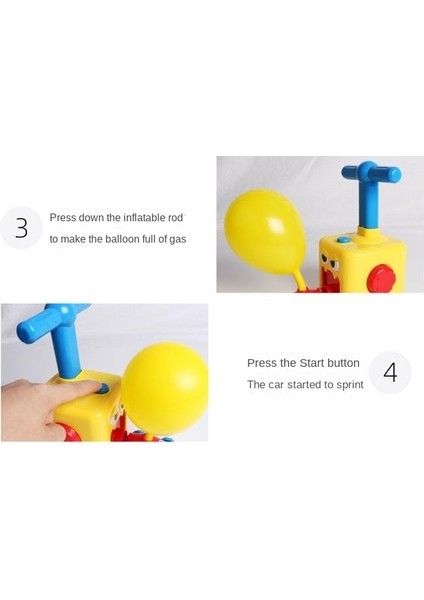 3

Press down the inflatable rod
to make the balloon full of gas

Press the Start button
The car started to sprint

4