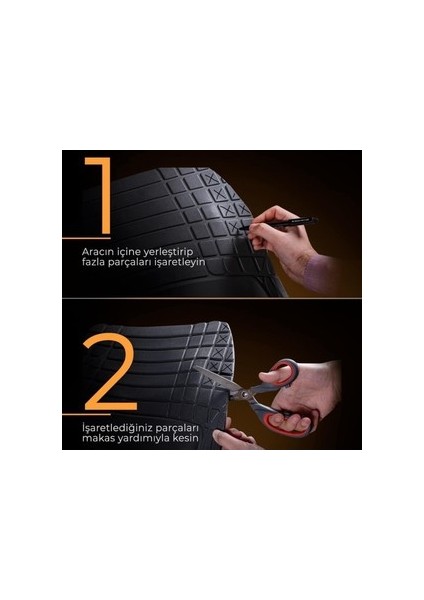 1

Aracın içine yerleştirip fazla parçaları işaretleyin

2

İşaretlediğiniz parçaları makas yardımıyla kesin