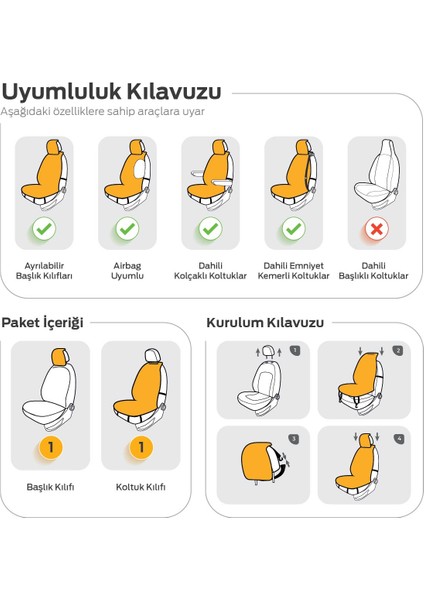 Uyumluluk Kılavuzu

Aşağıdaki özelliklere sahip araçlara uyar

Ayrılabilir Başlık Kılıfları

Airbag Uyumlu

Dahili Kolçaklı Koltuklar

Dahili Emniyet Kemerli Koltuklar

Dahili Başlıklı Koltuklar

Paket İçeriği

1

Başlık Kılıfı

1

Koltuk Kılıfı

Kurulum Kılavuzu

1

2

3

4