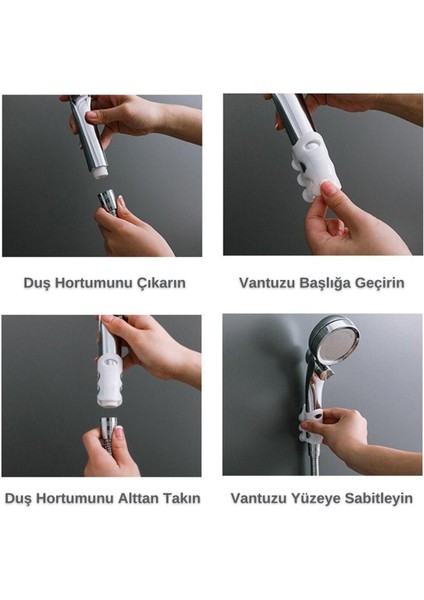 Duş Hortumunu Çıkarın

Vantuzu Başlığa Geçirin

Duş Hortumunu Alttan Takın

Vantuzu Yüzeye Sabitleyin