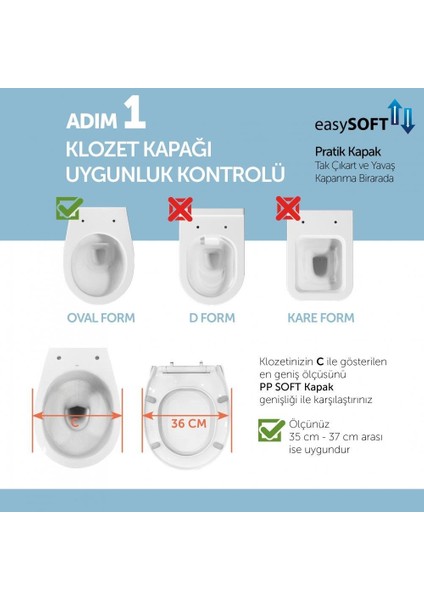 ADIM 1
KLOZET KAPAĞI
UYGUNLUK KONTROLÜ

easySOFT
Pratik Kapak
Tak Çıkart ve Yavaş Kapanma Birarada

OVAL FORM
D FORM
KARE FORM

C
36 CM

Klozetinizin C ile gösterilen en geniş ölçüsünü PP SOFT Kapak genişliği ile karşılaştırınız

Ölçünüz 35 cm - 37 cm arası ise uygundur