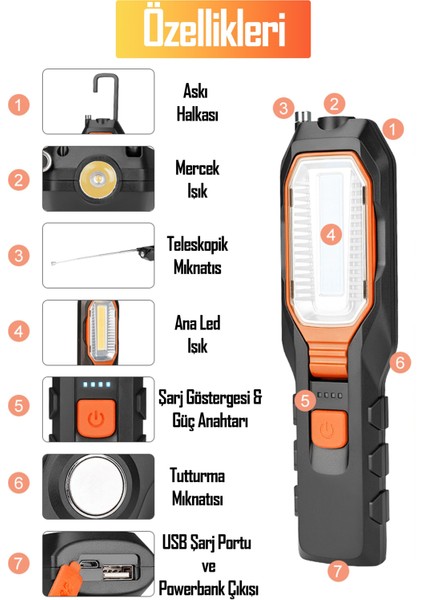 Özellikleri

1
Askı Halkası

2
Mercek Işık

3
Teleskopik Mıknatıs

4
Ana Led Işık

5
Şarj Göstergesi & Güç Anahtarı

6
Tutturma Mıknatısı

7
USB Şarj Portu ve Powerbank Çıkışı

3 2 1 4 6 5 7