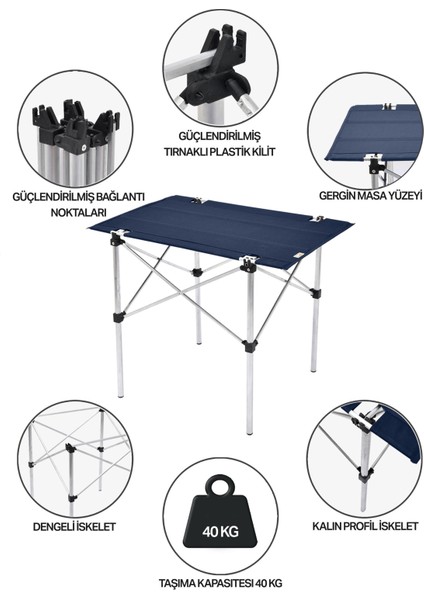 GÜÇLENDİRİLMİŞ TIRNAKLI PLASTİK KİLİT

GÜÇLENDİRİLMİŞ BAĞLANTI NOKTALARI

GERGİN MASA YÜZEYİ

DENGELİ İSKELET

40 KG

KALIN PROFİL İSKELET

TAŞIMA KAPASİTESİ 40 KG