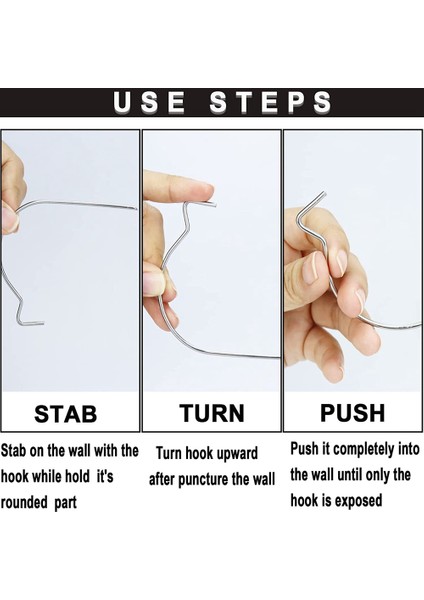 USE STEPS

STAB

Stab on the wall with the hook while hold it's rounded part

TURN

Turn hook upward after puncture the wall

PUSH

Push it completely into the wall until only the hook is exposed